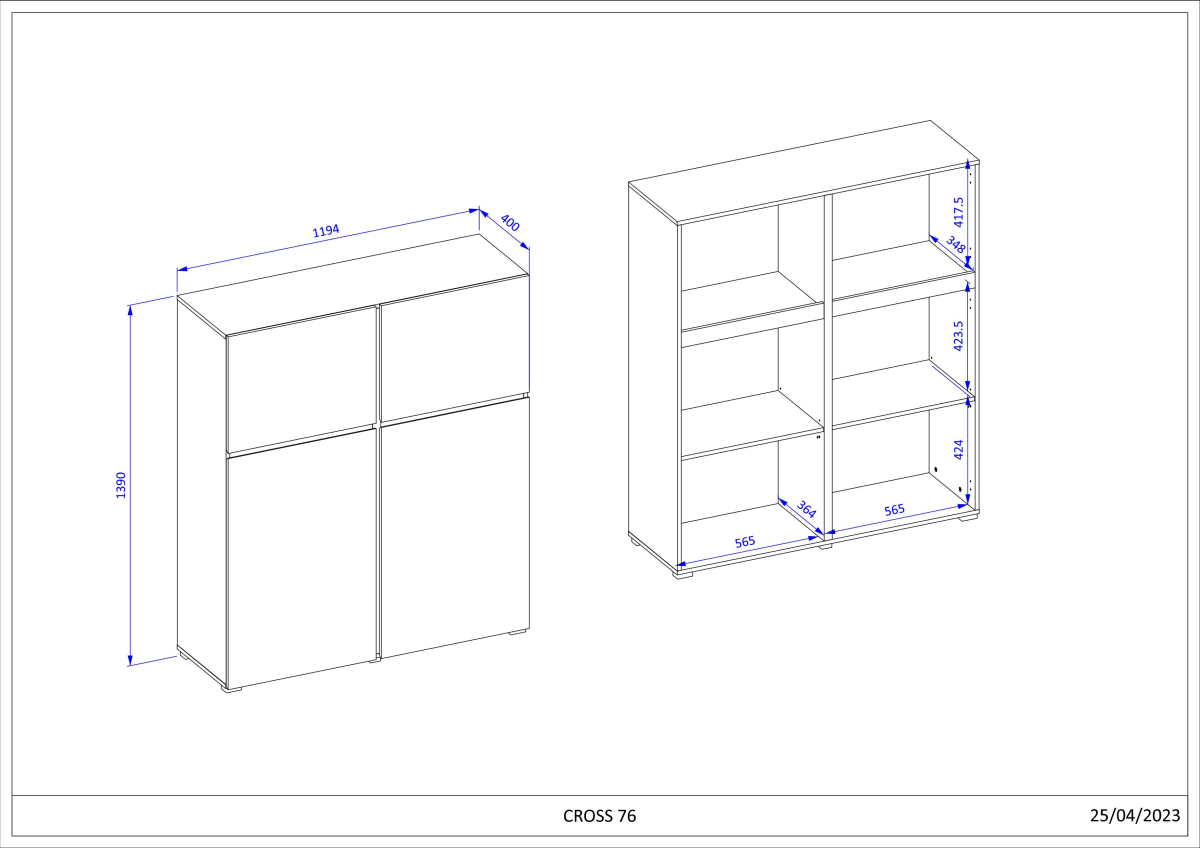 1194
400
1390
417.5
348
423.5
424
364
565
565

CROSS 76
25/04/2023