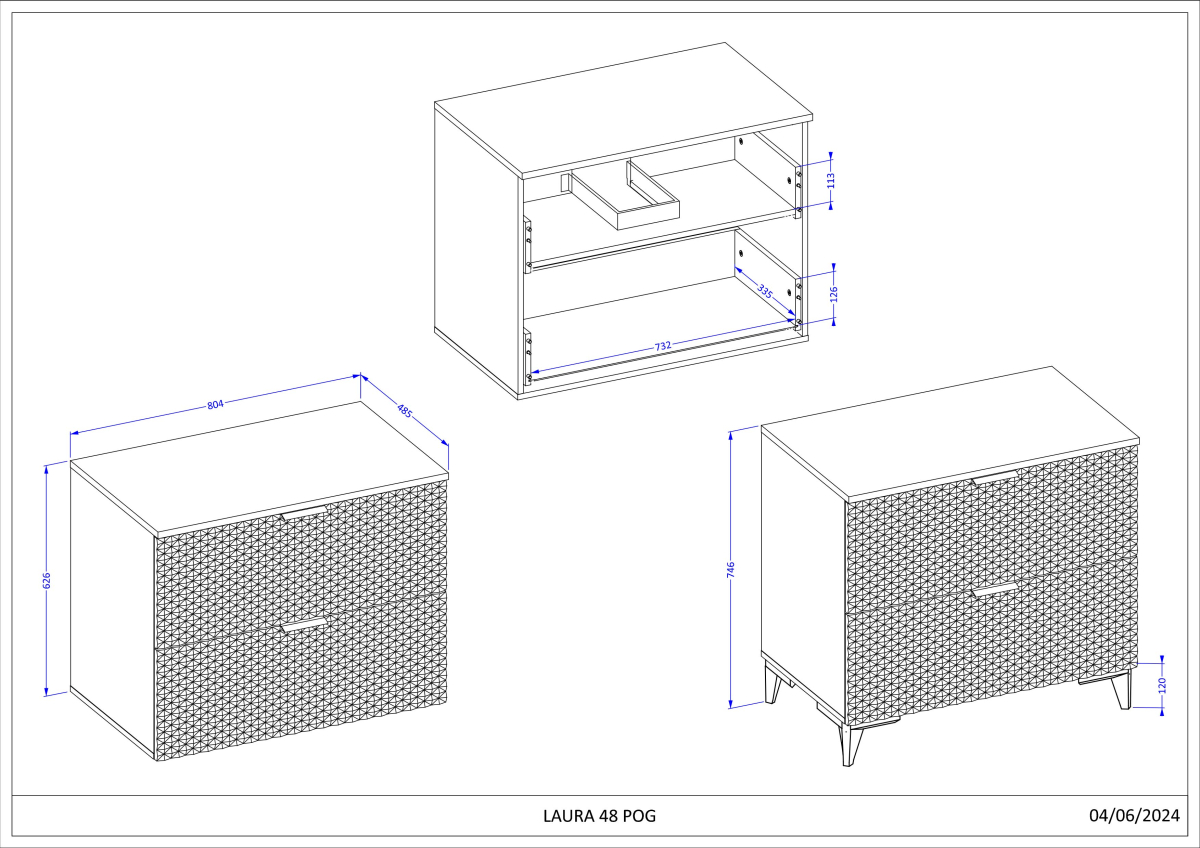 113
335
126
732
804
485
626
746
120
LAURA 48 POG
04/06/2024