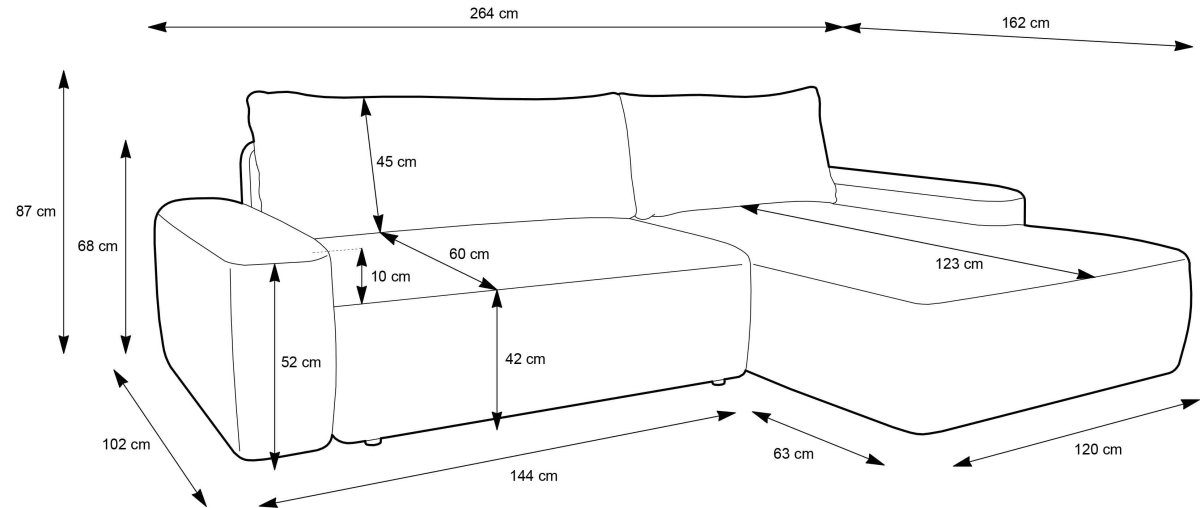 264 cm
162 cm
87 cm
68 cm
45 cm
60 cm
10 cm
123 cm
52 cm
42 cm
102 cm
144 cm
63 cm
120 cm