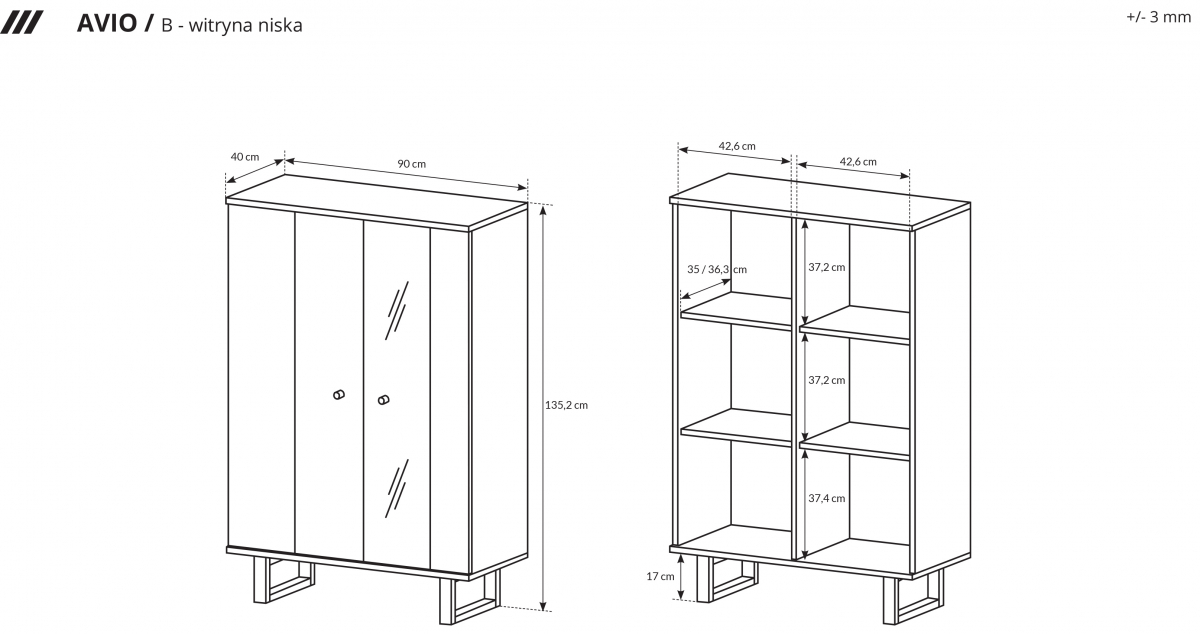 AVIO / B - witryna niska

+/- 3 mm

40 cm
90 cm
135,2 cm

42,6 cm
42,6 cm
35 / 36,3 cm
37,2 cm
37,2 cm
37,4 cm
17 cm