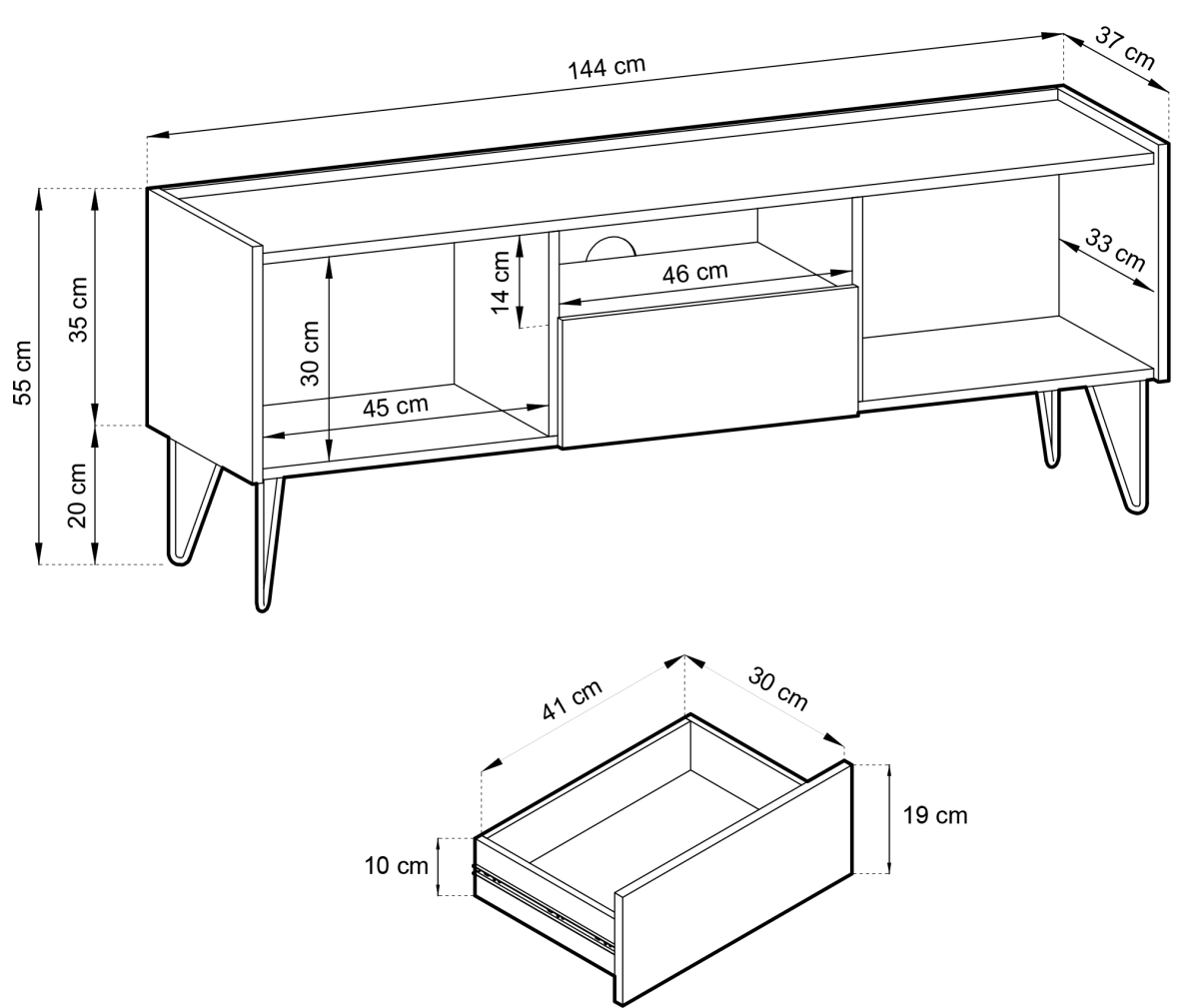 144 cm
37 cm
55 cm
35 cm
20 cm
30 cm
45 cm
14 cm
46 cm
33 cm
41 cm
30 cm
19 cm
10 cm