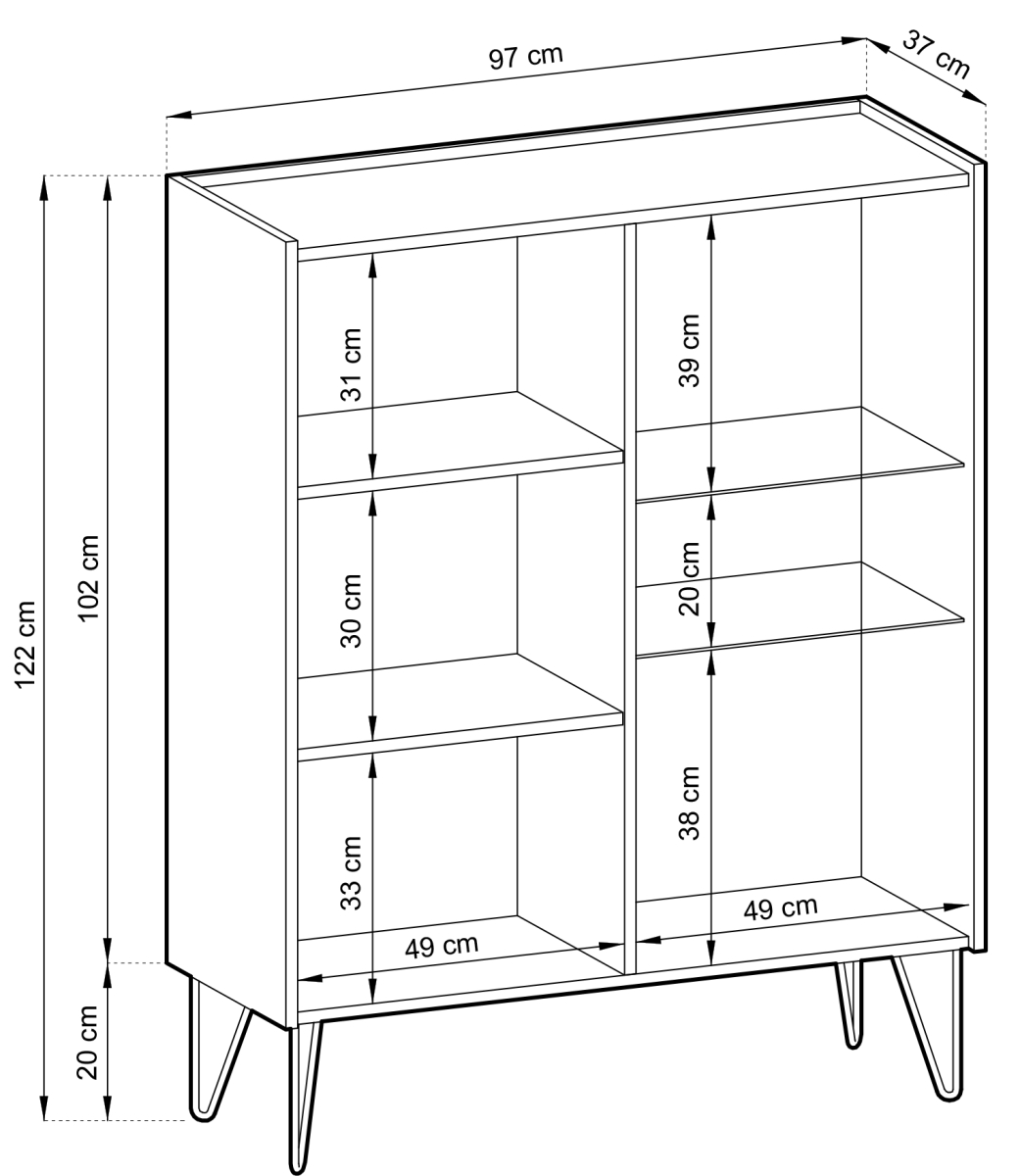 97 cm
37 cm
122 cm
102 cm
20 cm
31 cm
30 cm
33 cm
49 cm
39 cm
20 cm
38 cm
49 cm