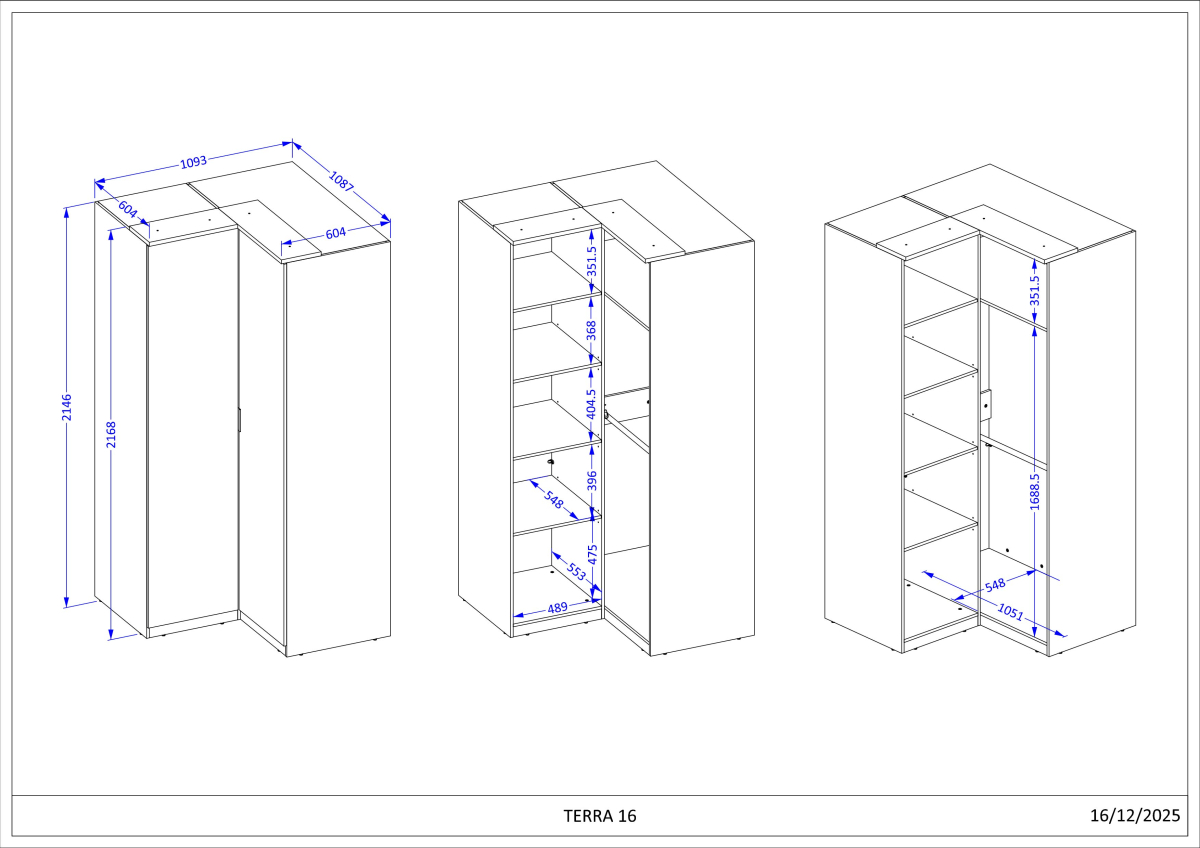 1093
1087
604
604
2146
2168

351.5
368
404.5
396
548
475
553
489

351.5
1688.5
548
1051

TERRA 16
16/12/2025