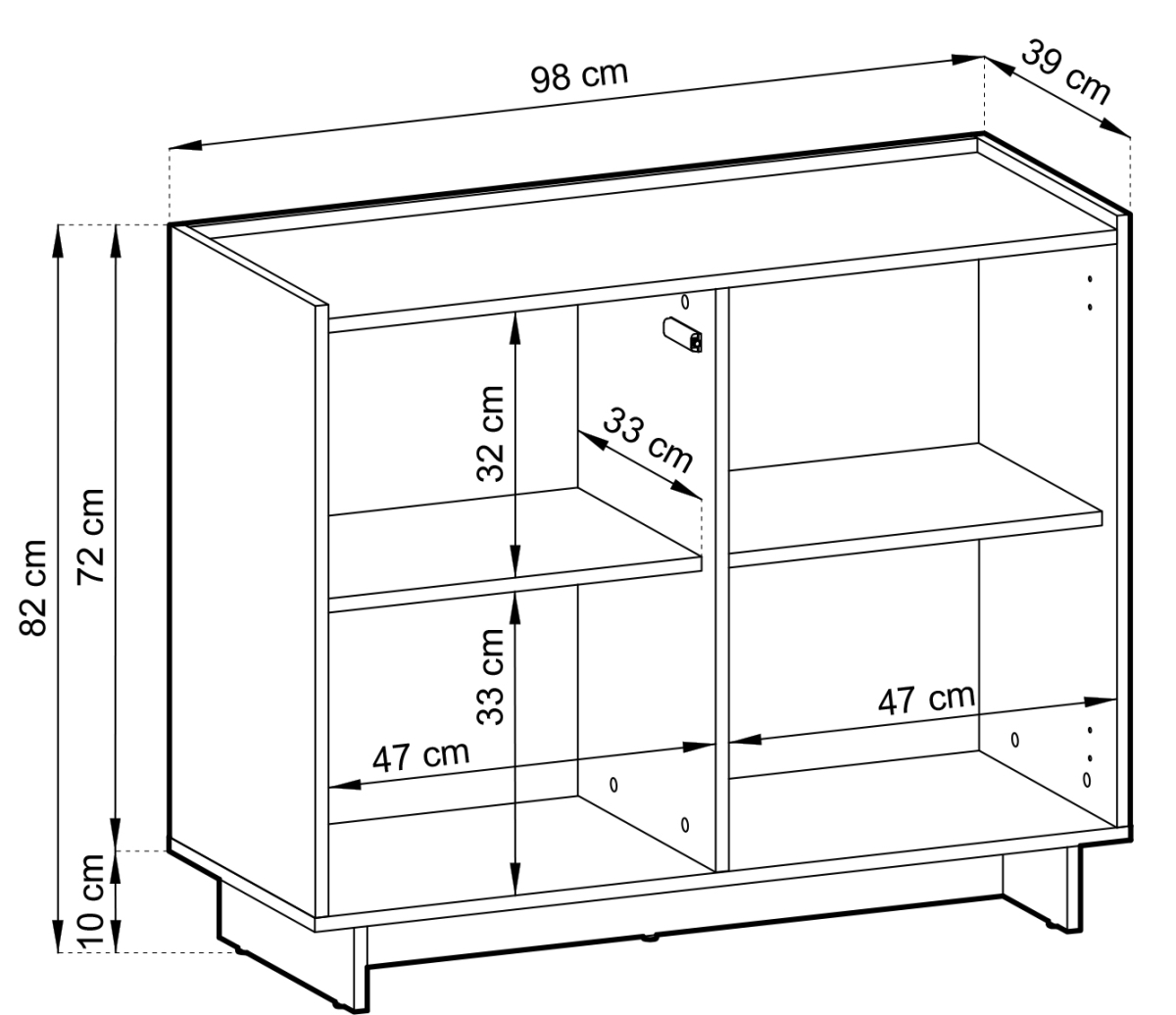 98 cm
39 cm
82 cm
72 cm
10 cm
32 cm
33 cm
33 cm
47 cm
47 cm