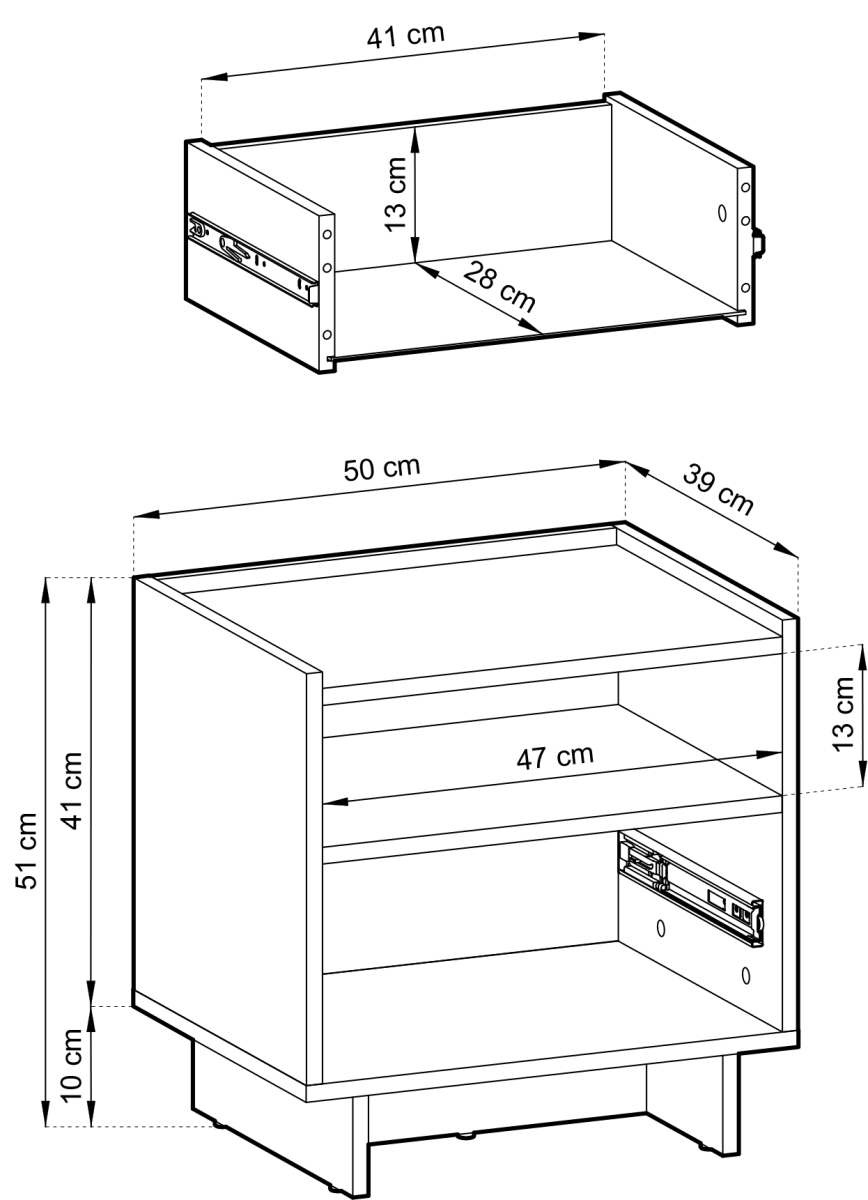 41 cm
13 cm
28 cm

50 cm
39 cm
13 cm
47 cm
51 cm
41 cm
10 cm